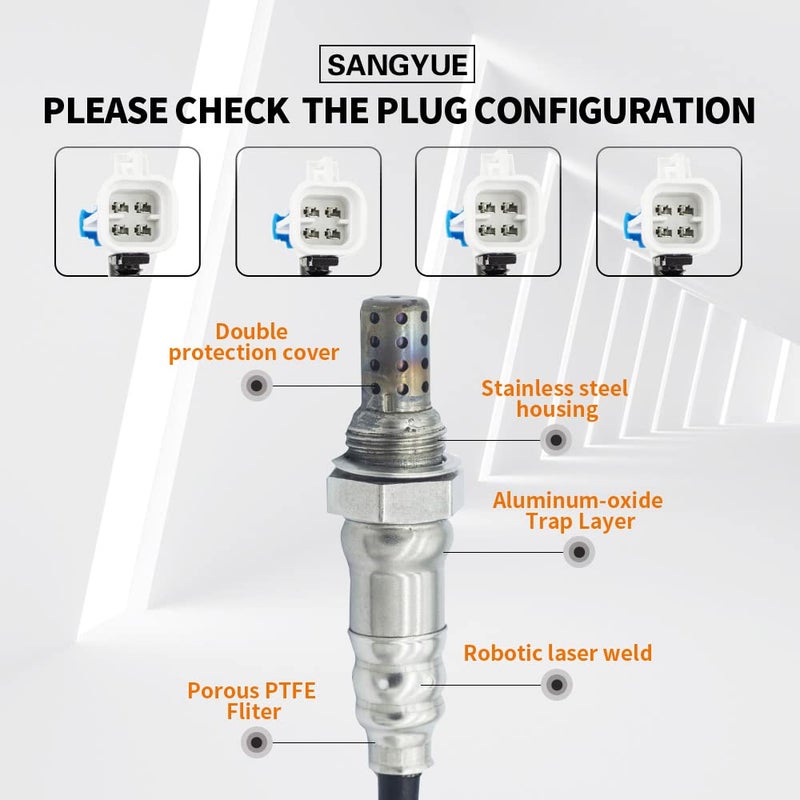 SANGYUE

PLEASE CHECK THE PLUG CONFIGURATION

Double protection cover

Stainless steel housing

Aluminum-oxide Trap Layer

Robotic laser weld

Porous PTFE Fliter